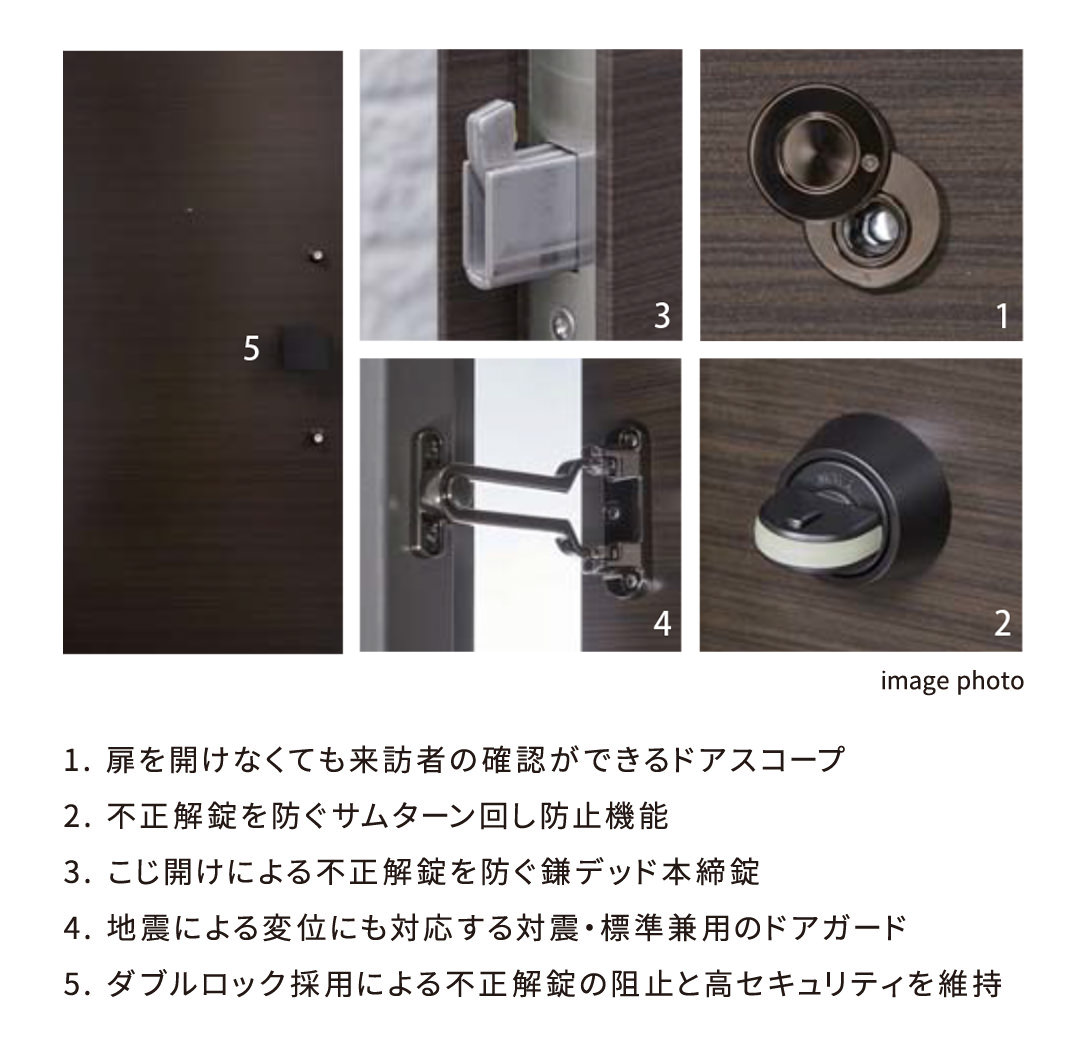 5

3

1

4

2

image photo

1. 扉を開けなくても来訪者の確認ができるドアスコープ

2. 不正解錠を防ぐサムターン回し防止機能

3. こじ開けによる不正解錠を防ぐ鎌デッド本締錠

4. 地震による変位にも対応する対震・標準兼用のドアガード

5. ダブルロック採用による不正解錠の阻止と高セキュリティを維持