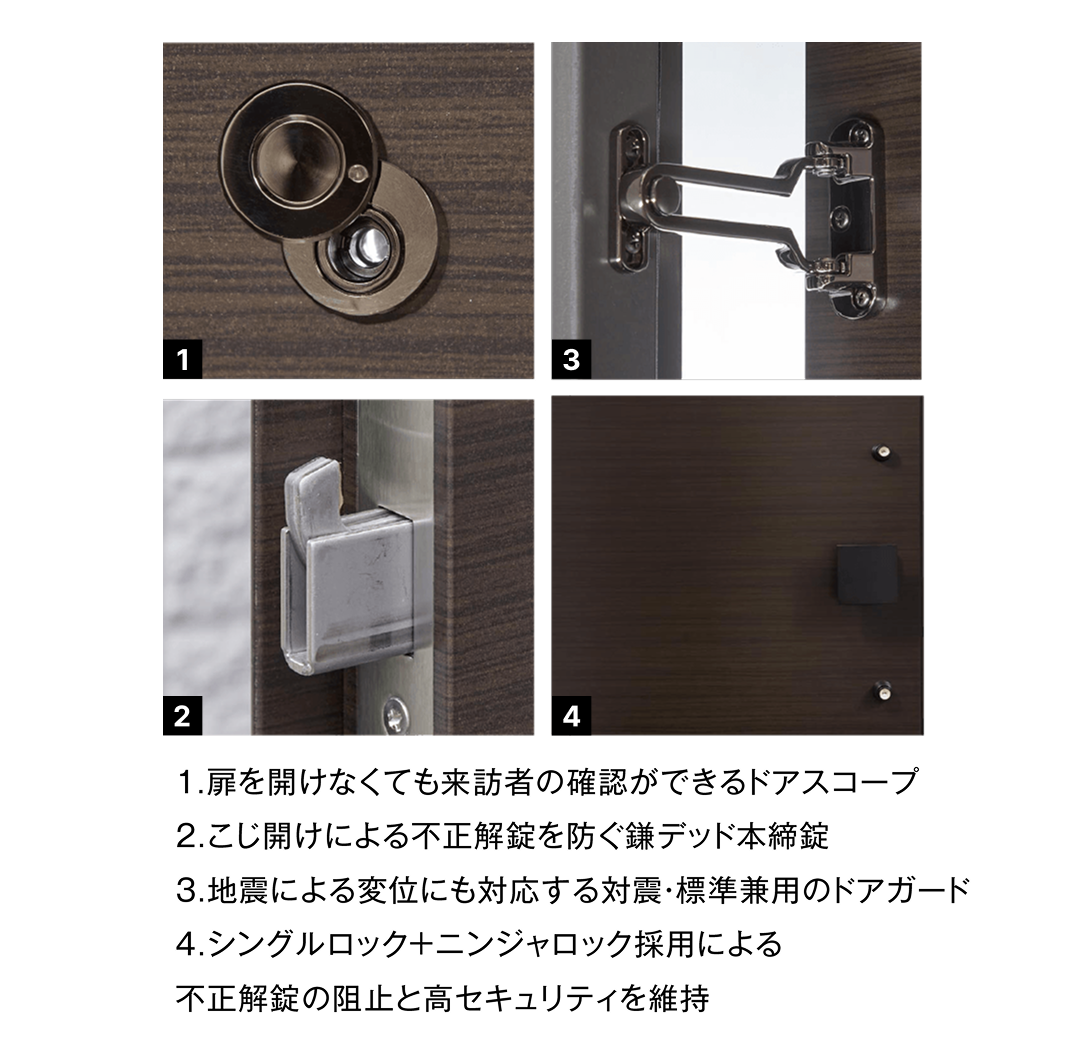 1

3

2

4

1.扉を開けなくても来訪者の確認ができるドアスコープ

2.こじ開けによる不正解錠を防ぐ鎌デッド本締錠

3.地震による変位にも対応する対震・標準兼用のドアガード

4.シングルロック+ニンジャロック採用による
不正解錠の阻止と高セキュリティを維持